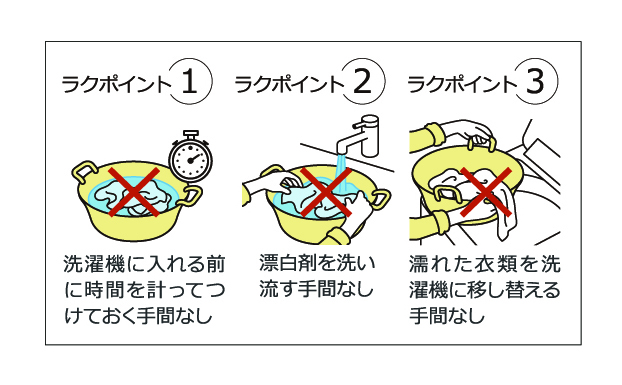 ラクポイント 1

洗濯機に入れる前に時間を計ってつけておく手間なし

ラクポイント 2

漂白剤を洗い流す手間なし

ラクポイント 3

濡れた衣類を洗濯機に移し替える手間なし