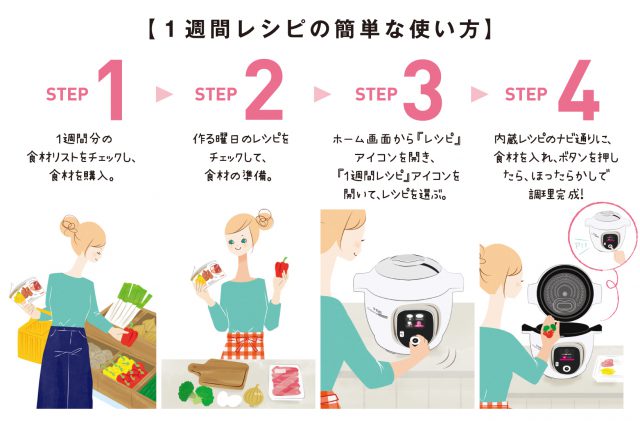 【1週間レシピの簡単な使い方】

STEP 1

1週間分の食材リストをチェックし、食材を購入。

STEP 2

作る曜日のレシピをチェックして、食材の準備。

STEP 3

ホーム画面から『レシピ』アイコンを開き、『1週間レシピ』アイコンを開いて、レシピを選ぶ。

STEP 4

内蔵レシピのナビ通りに、食材を入れ、ボタンを押したら、ほったらかしで調理完成!