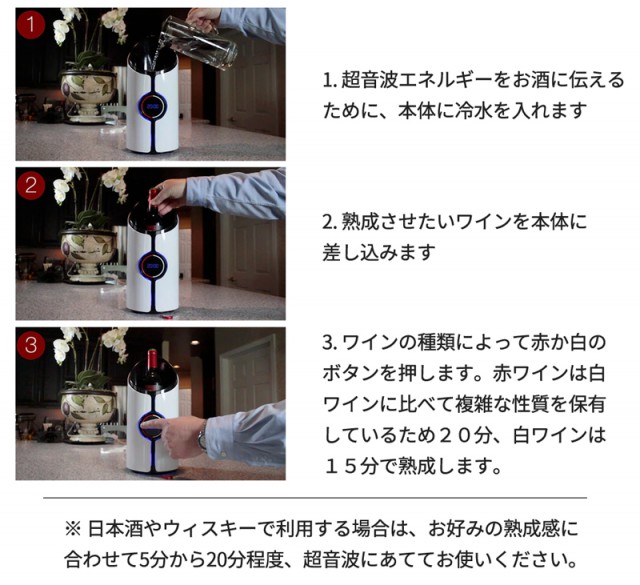 1

1. 超音波エネルギーをお酒に伝えるために、本体に冷水を入れます

2

2. 熟成させたいワインを本体に差し込みます

3

3. ワインの種類によって赤か白のボタンを押します。赤ワインは白ワインに比べて複雑な性質を保有しているため２０分、白ワインは１５分で熟成します。

※ 日本酒やウィスキーで利用する場合は、お好みの熟成感に合わせて5分から20分程度、超音波にあててお使いください。